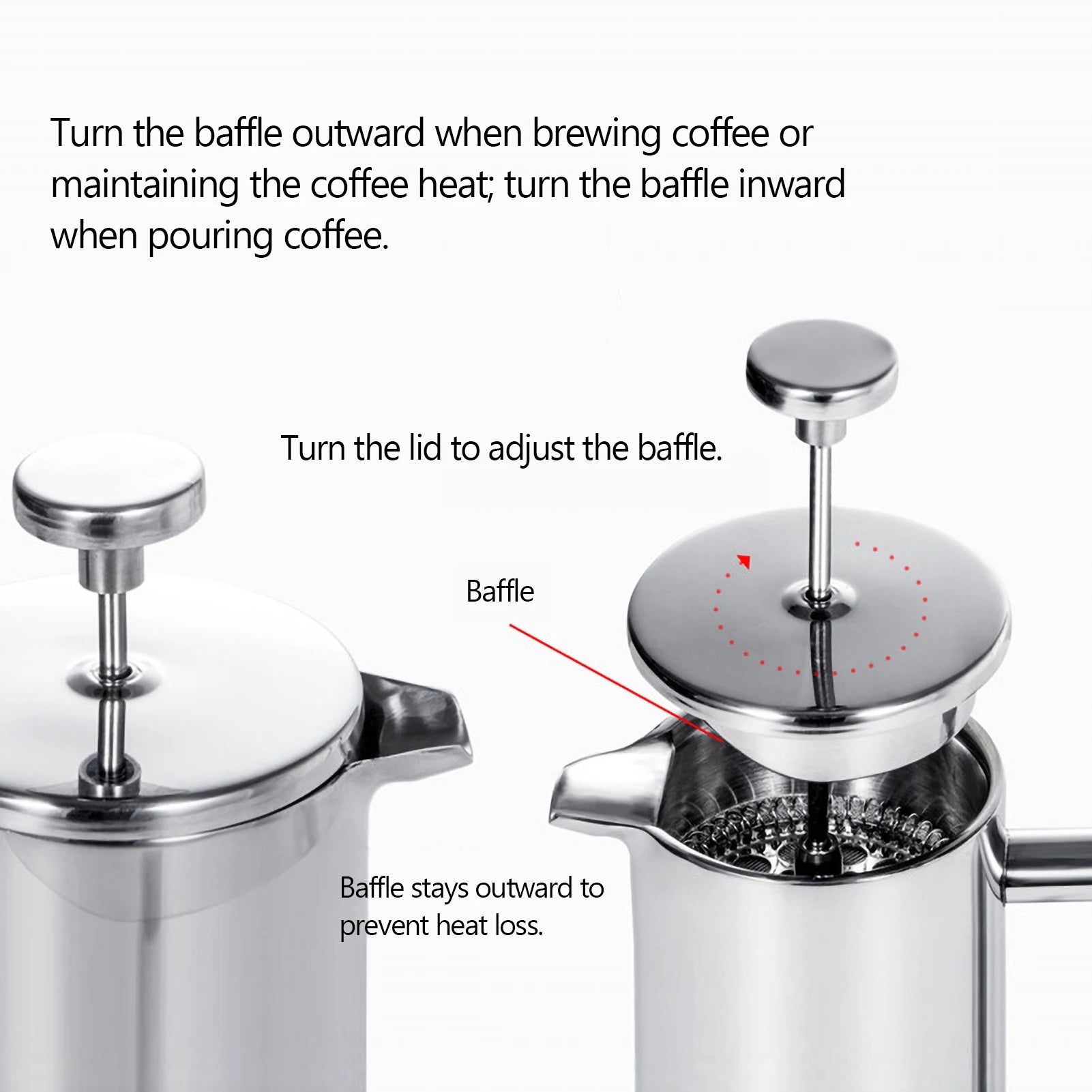 Turn the baffle outward when brewing coffee or maintaining the coffee heat; turn the baffle inward when pouring coffee.

Turn the lid to adjust the baffle.

Baffle

Baffle stays outward to prevent heat loss.