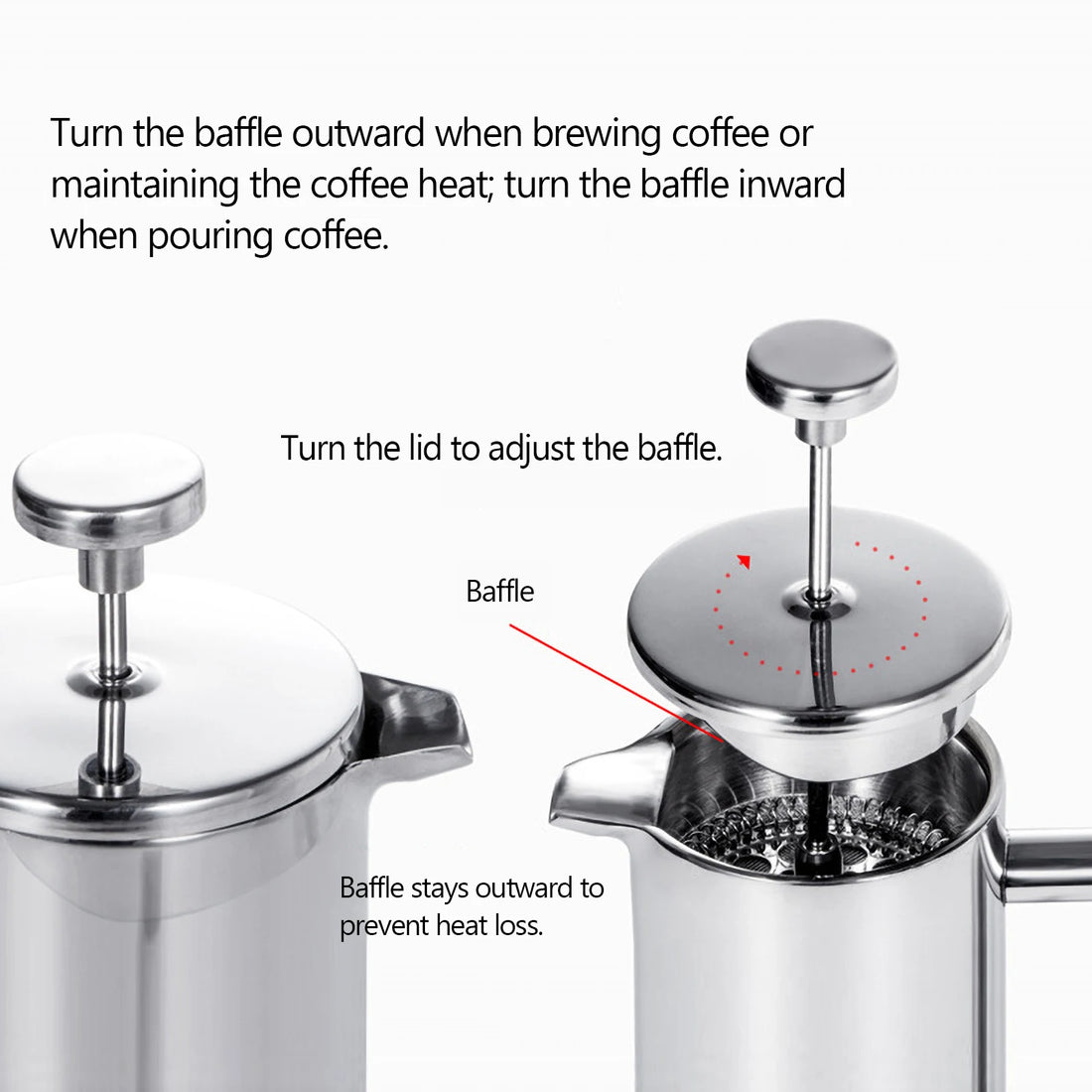 Turn the baffle outward when brewing coffee or maintaining the coffee heat; turn the baffle inward when pouring coffee.

Turn the lid to adjust the baffle.

Baffle

Baffle stays outward to prevent heat loss.