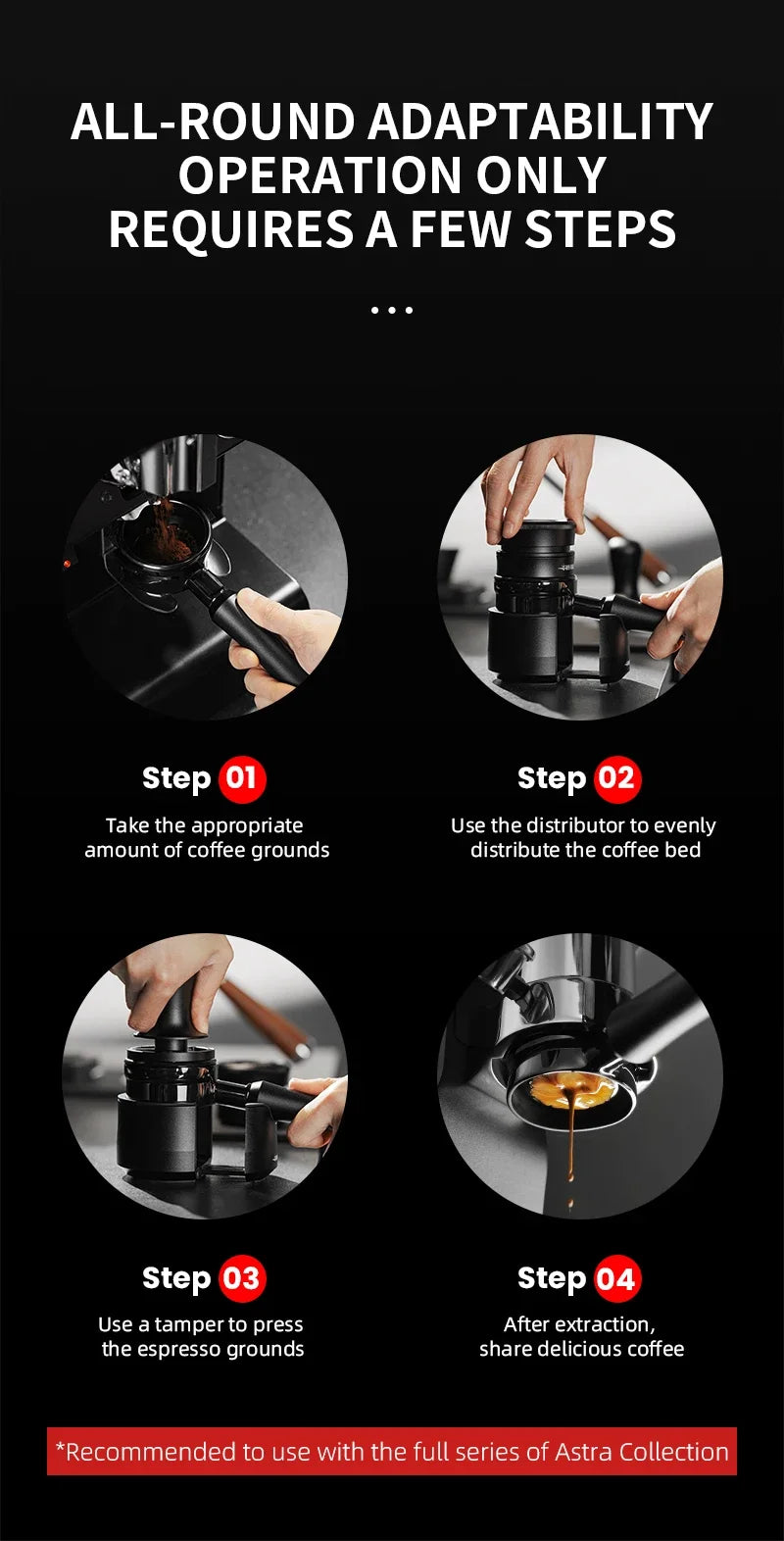 ALL-ROUND ADAPTABILITY OPERATION ONLY REQUIRES A FEW STEPS

...

Step 01
Take the appropriate amount of coffee grounds

Step 02
Use the distributor to evenly distribute the coffee bed

Step 03
Use a tamper to press the espresso grounds

Step 04
After extraction, share delicious coffee

*Recommended to use with the full series of Astra Collection