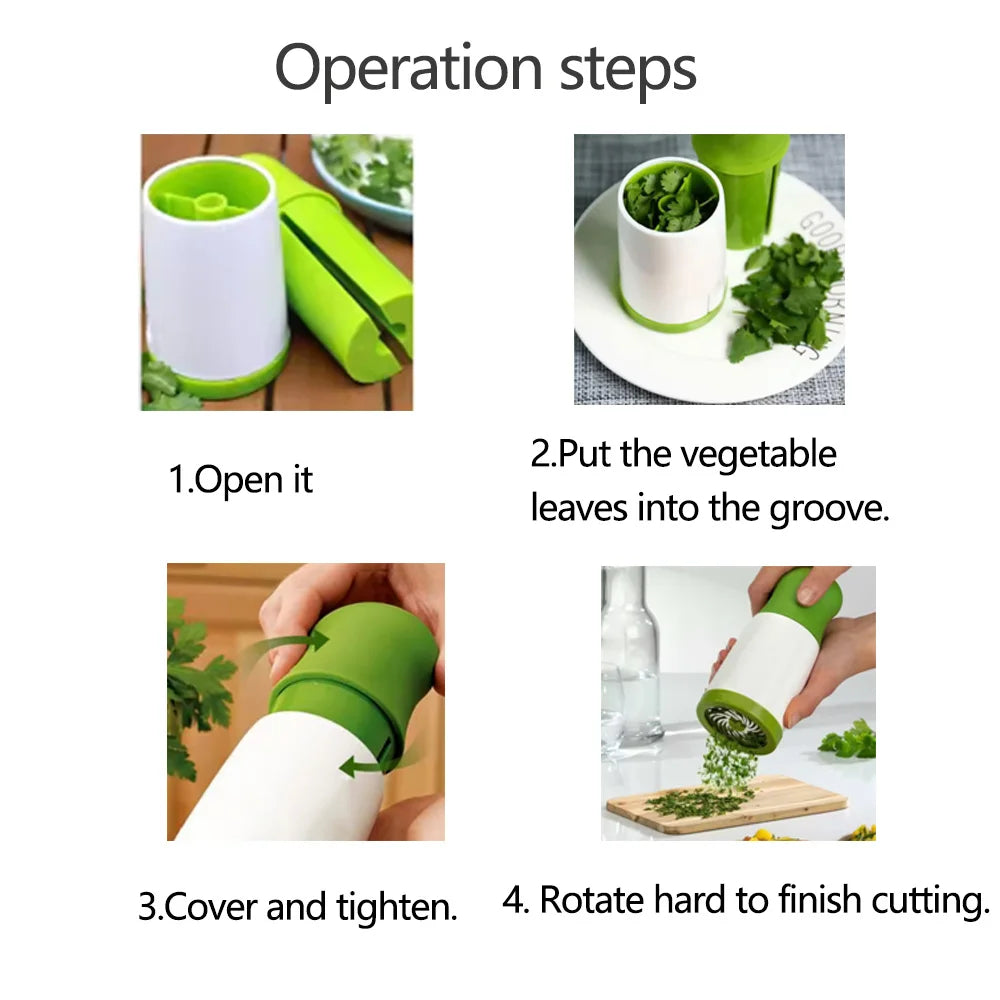 Operation steps

1.Open it

2.Put the vegetable leaves into the groove.

3.Cover and tighten.

4. Rotate hard to finish cutting.