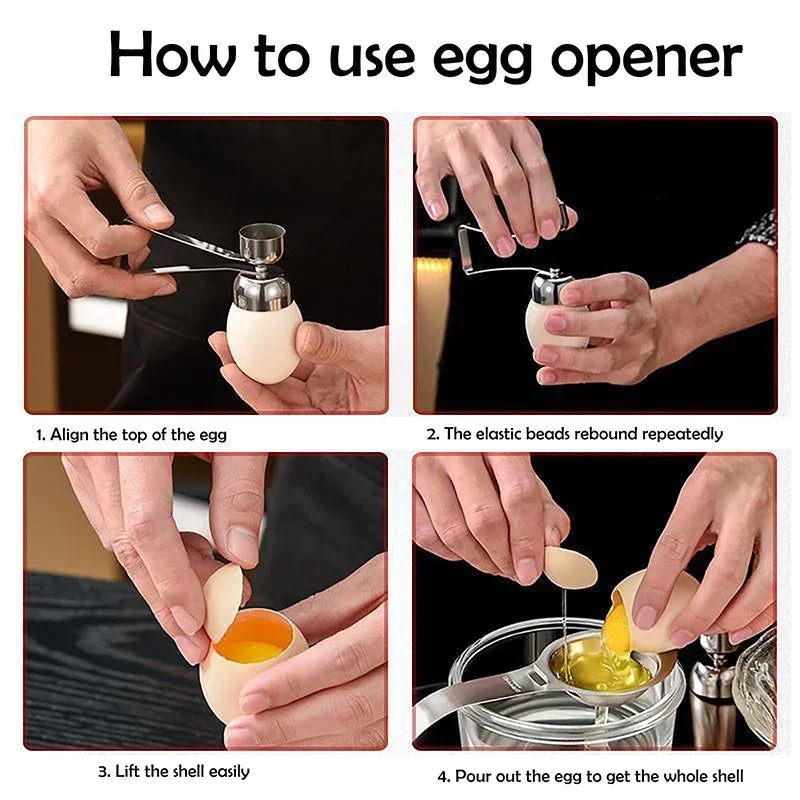 How to use egg opener

1. Align the top of the egg

2. The elastic beads rebound repeatedly

3. Lift the shell easily

4. Pour out the egg to get the whole shell