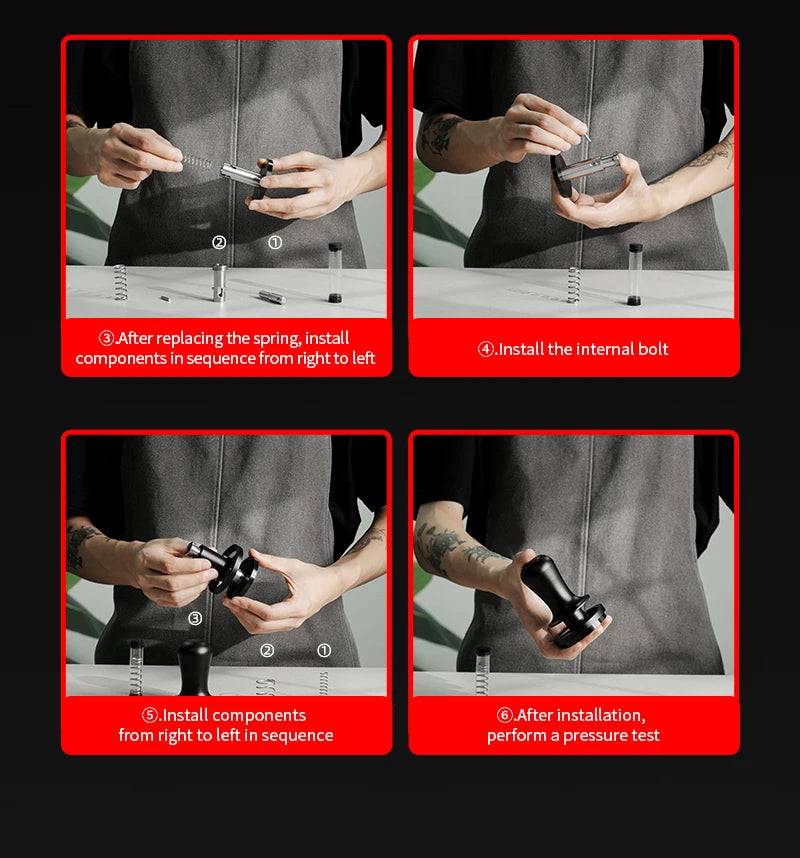 ② ①

③.After replacing the spring, install components in sequence from right to left

④.Install the internal bolt

③ ② ①

⑤.Install components from right to left in sequence

⑥.After installation, perform a pressure test