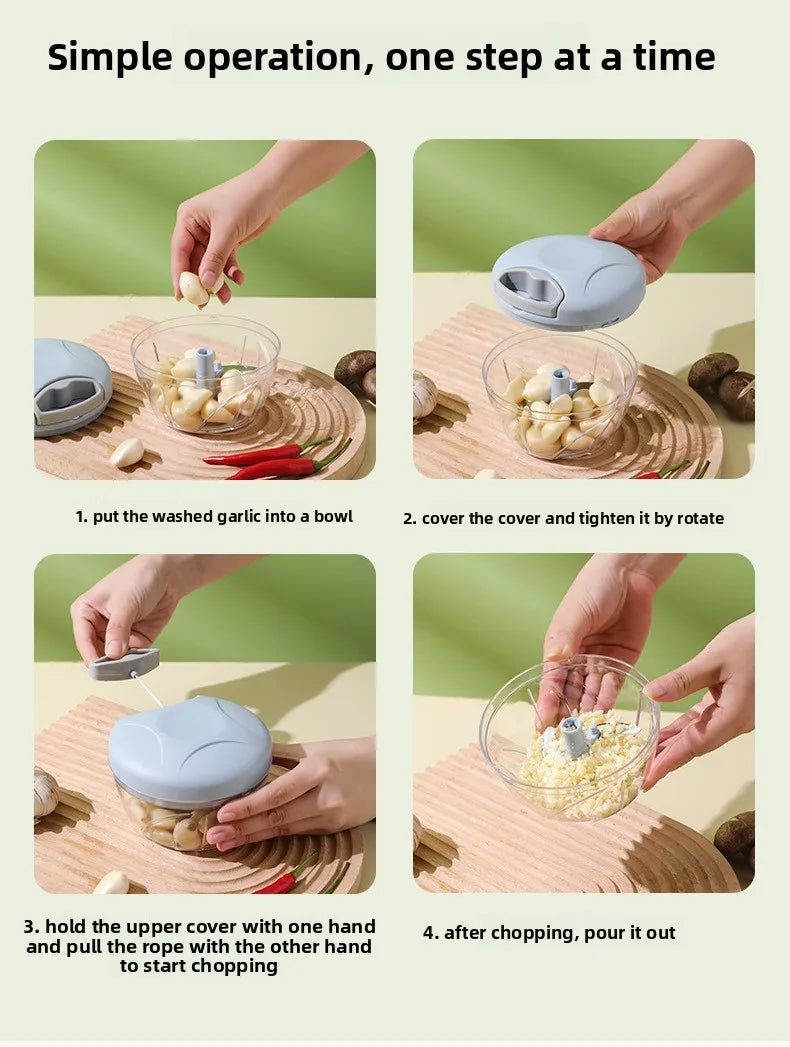 Simple operation, one step at a time

1. put the washed garlic into a bowl

2. cover the cover and tighten it by rotate

3. hold the upper cover with one hand and pull the rope with the other hand to start chopping

4. after chopping, pour it out