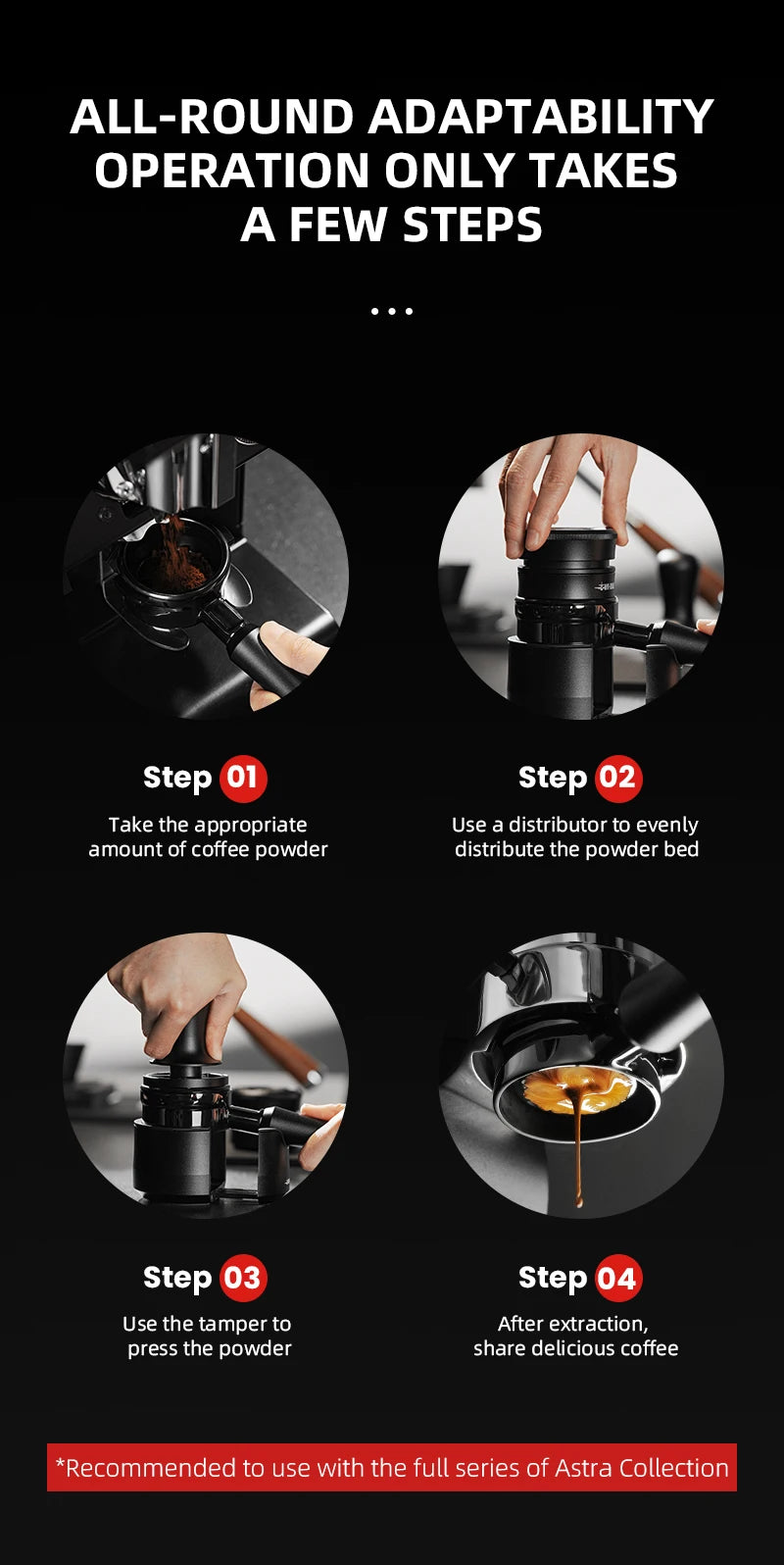 ALL-ROUND ADAPTABILITY OPERATION ONLY TAKES A FEW STEPS

...

Step 01
Take the appropriate amount of coffee powder

Step 02
Use a distributor to evenly distribute the powder bed

Step 03
Use the tamper to press the powder

Step 04
After extraction, share delicious coffee

*Recommended to use with the full series of Astra Collection